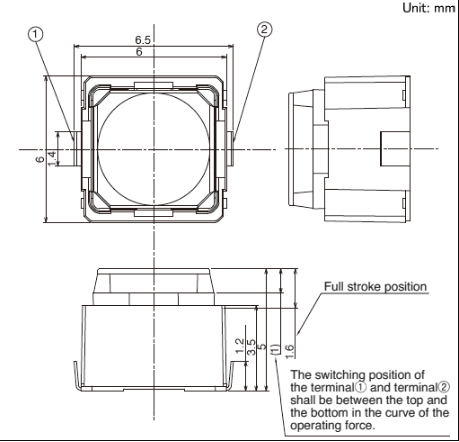 Unit: mm

①

②

6.5

6

6

1.4

Full stroke position

1.2

3.5

5

(1)

1.6

The switching position of the terminal① and terminal② shall be between the top and the bottom in the curve of the operating force.